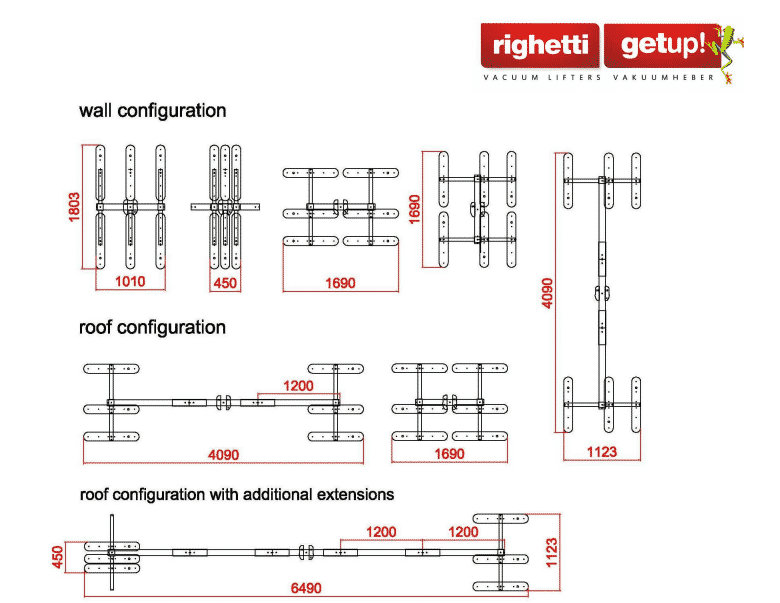 righetti getup!
VACUUM LIFTERS VAKUUMHEBER

wall configuration

1803
1010
450
1690
1690
4090
1123

roof configuration

1200
4090
1690

roof configuration with additional extensions

450
1200
1200
1123
6490